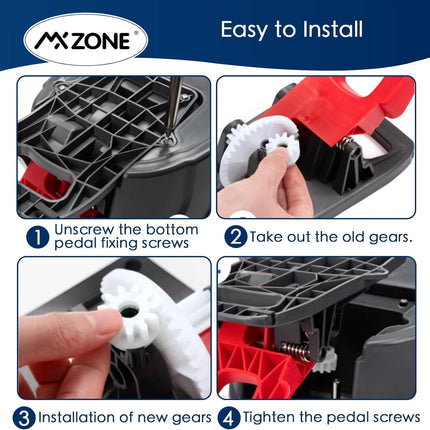 MXZONE®

Easy to Install

1 Unscrew the bottom pedal fixing screws

2 Take out the old gears.

3 Installation of new gears

4 Tighten the pedal screws