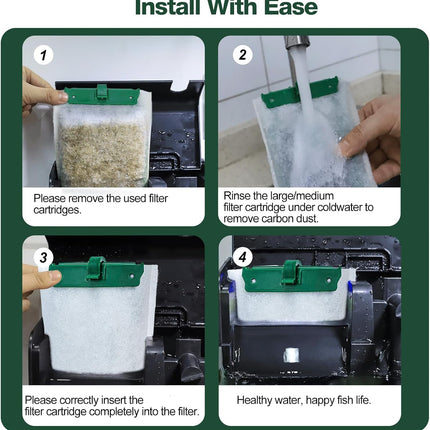 Install With Ease

1

Please remove the used filter cartridges.

2

Rinse the large/medium filter cartridge under coldwater to remove carbon dust.

3

Please correctly insert the filter cartridge completely into the filter.

4

Healthy water, happy fish life.